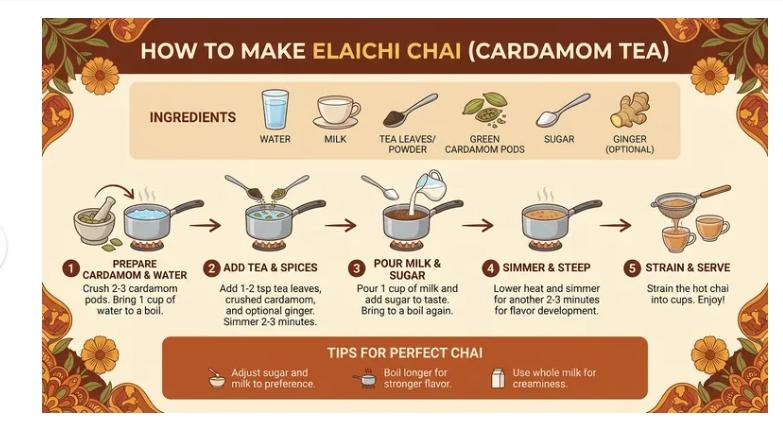 HOW TO MAKE ELAICHI CHAI (CARDAMOM TEA)

INGREDIENTS

WATER

MILK

TEA LEAVES/ POWDER

GREEN CARDAMOM PODS

SUGAR

GINGER (OPTIONAL)

1 PREPARE CARDAMOM & WATER
Crush 2-3 cardamom pods. Bring 1 cup of water to a boil.

2 ADD TEA & SPICES
Add 1-2 tsp tea leaves, crushed cardamom, and optional ginger. Simmer 2-3 minutes.

3 POUR MILK & SUGAR
Pour 1 cup of milk and add sugar to taste. Bring to a boil again.

4 SIMMER & STEEP
Lower heat and simmer for another 2-3 minutes for flavor development.

5 STRAIN & SERVE
Strain the hot chai into cups. Enjoy!

TIPS FOR PERFECT CHAI

Adjust sugar and milk to preference.

Boil longer for stronger flavor.

Use whole milk for creaminess.