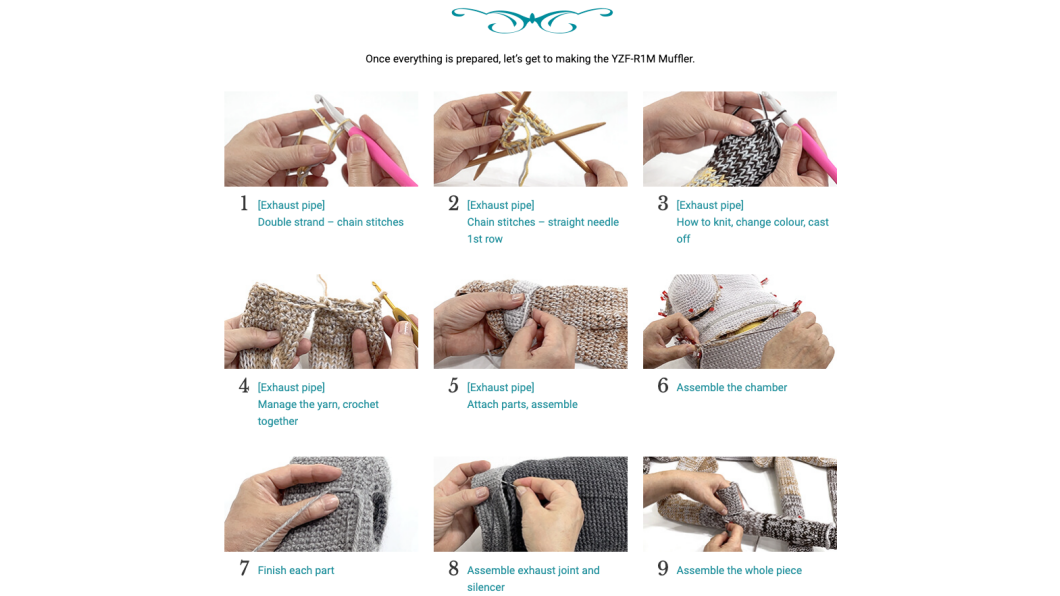 Once everything is prepared, let's get to making the YZF-R1M Muffler.

1 [Exhaust pipe] Double strand – chain stitches

2 [Exhaust pipe] Chain stitches – straight needle 1st row

3 [Exhaust pipe] How to knit, change colour, cast off

4 [Exhaust pipe] Manage the yarn, crochet together

5 [Exhaust pipe] Attach parts, assemble

6 Assemble the chamber

7 Finish each part

8 Assemble exhaust joint and silencer

9 Assemble the whole piece